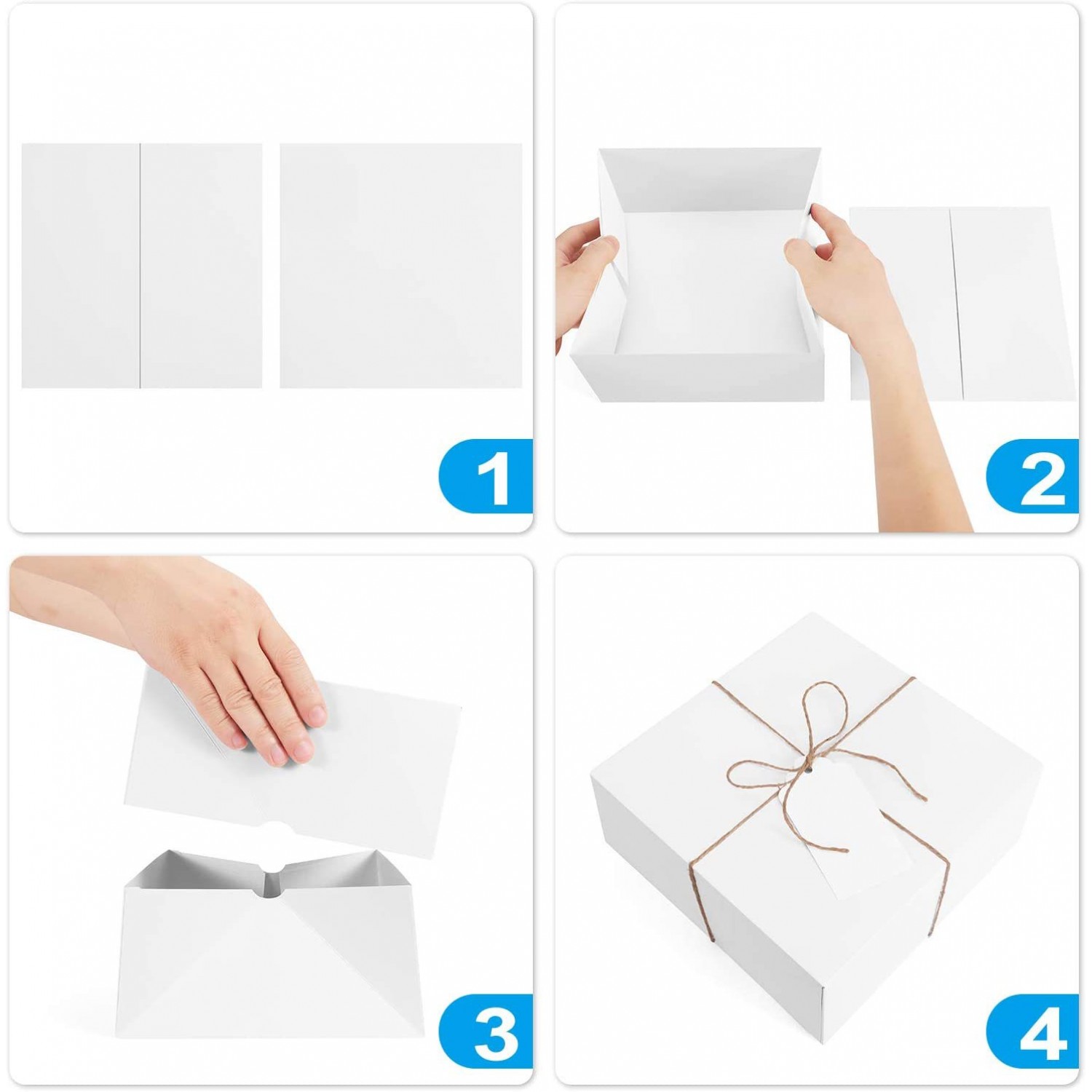 1

2

3

4